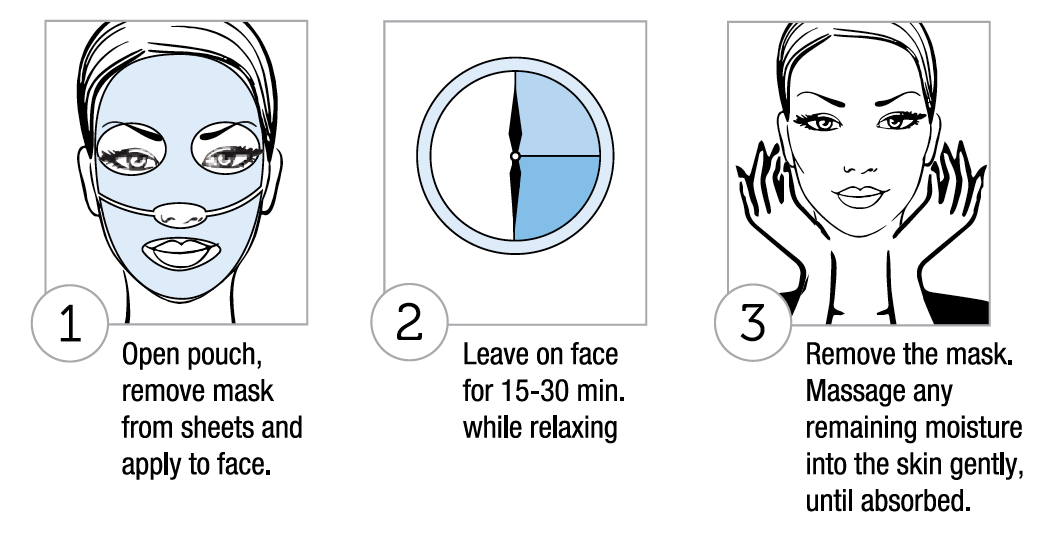 1

Open pouch, remove mask from sheets and apply to face.

2

Leave on face for 15-30 min. while relaxing

3

Remove the mask. Massage any remaining moisture into the skin gently, until absorbed.